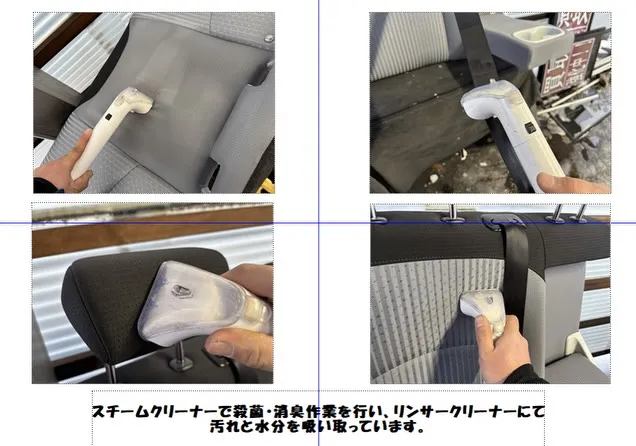 スチームクリーナーで殺菌・消臭作業を行い、リンサークリーナーにて汚れと水分を吸い取っています。