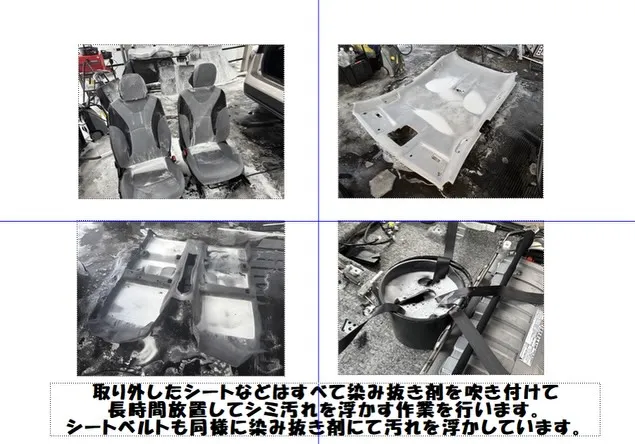 取り外したシートなどはすべて染み抜き剤を吹き付けて
長時間放置してシミ汚れを浮かす作業を行います。
シートベルトも同様に染み抜き剤にて汚れを浮かしています。